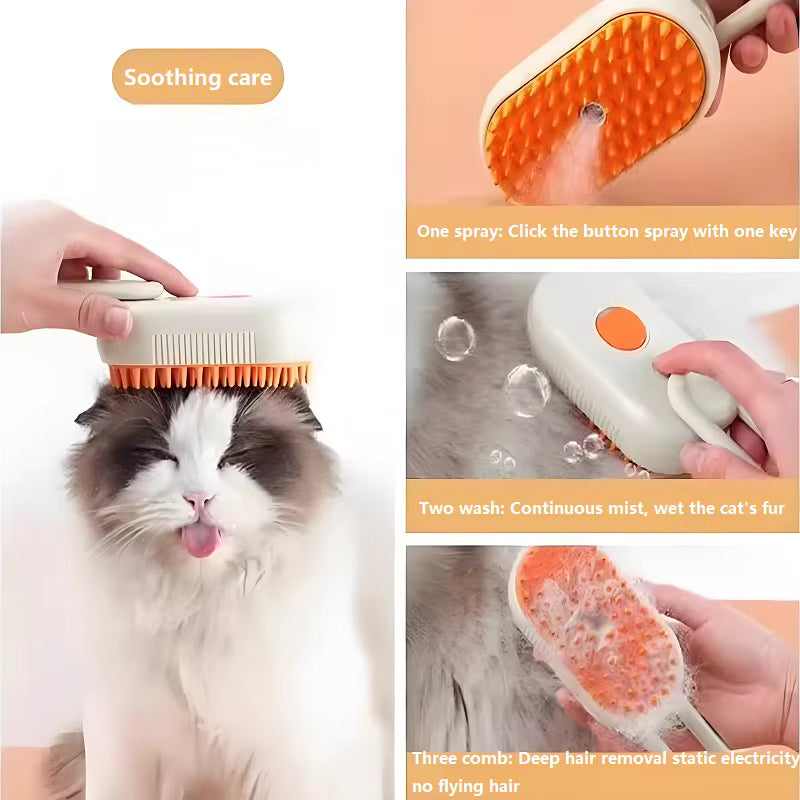 Soothing care

One spray: Click the button spray with one key

Two wash: Continuous mist, wet the cat's fur

Three comb: Deep hair removal static electricity no flying hair